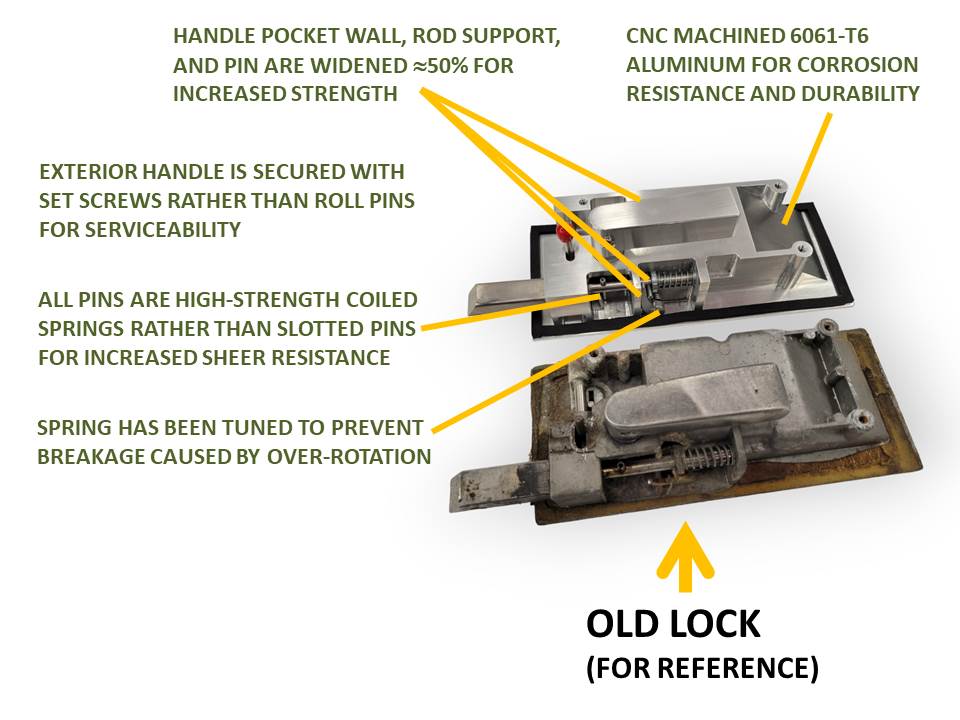 HANDLE POCKET WALL, ROD SUPPORT, AND PIN ARE WIDENED ≈50% FOR INCREASED STRENGTH

CNC MACHINED 6061-T6 ALUMINUM FOR CORROSION RESISTANCE AND DURABILITY

EXTERIOR HANDLE IS SECURED WITH SET SCREWS RATHER THAN ROLL PINS FOR SERVICEABILITY

ALL PINS ARE HIGH-STRENGTH COILED SPRINGS RATHER THAN SLOTTED PINS FOR INCREASED SHEER RESISTANCE

SPRING HAS BEEN TUNED TO PREVENT BREAKAGE CAUSED BY OVER-ROTATION

OLD LOCK
(FOR REFERENCE)